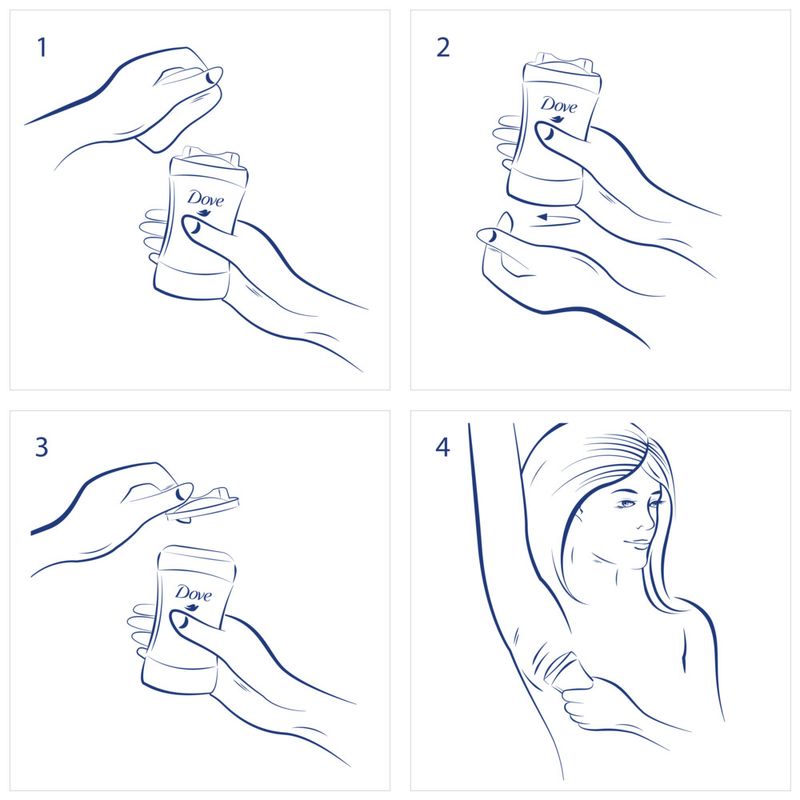 1

Dove

2

Dove

3

Dove

4