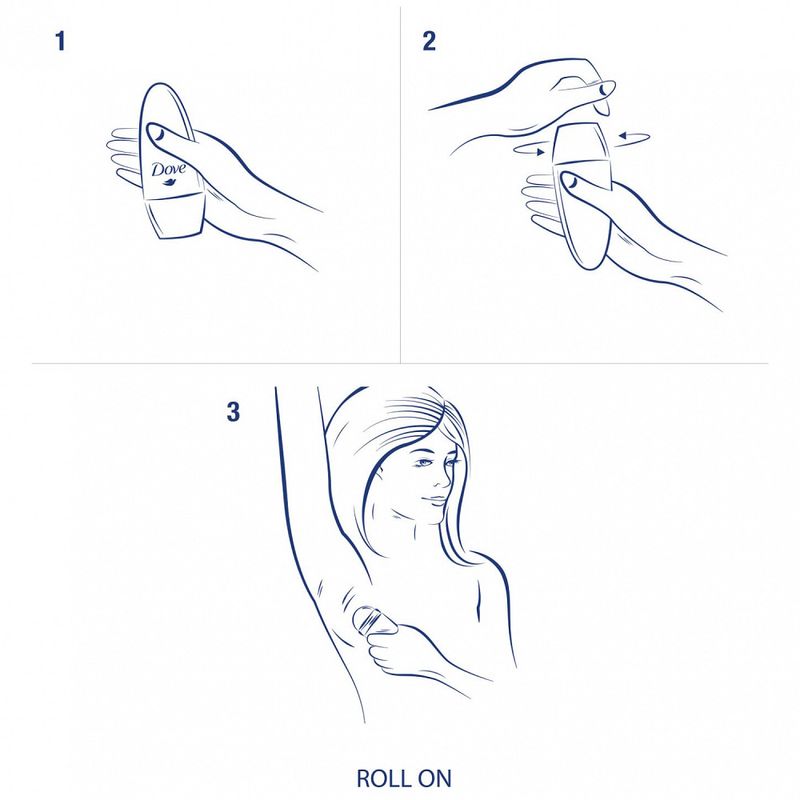 1

Dove

2

3

ROLL ON