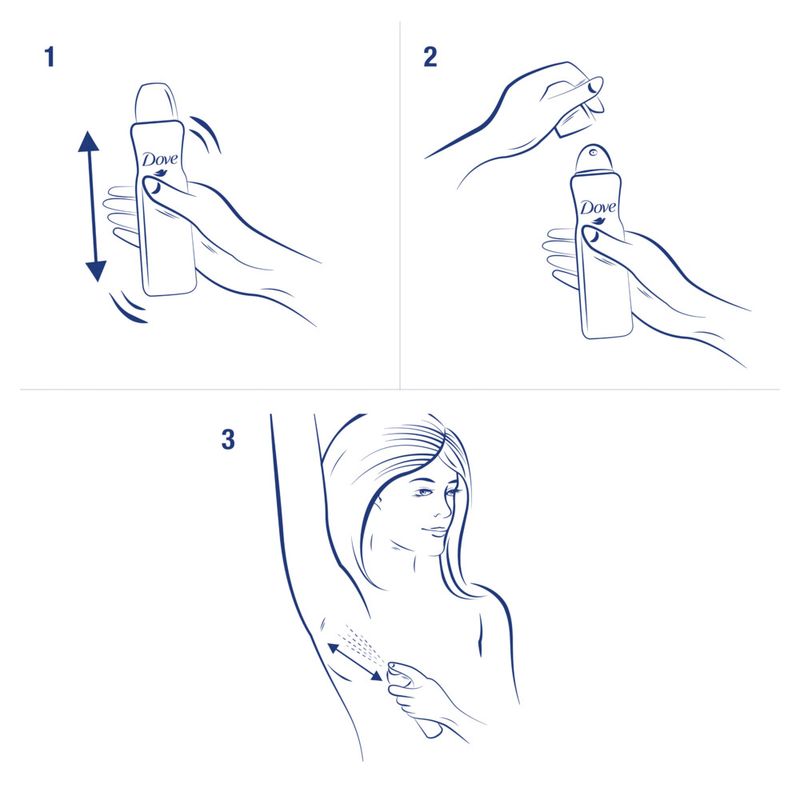 1

Dove

2

Dove

3